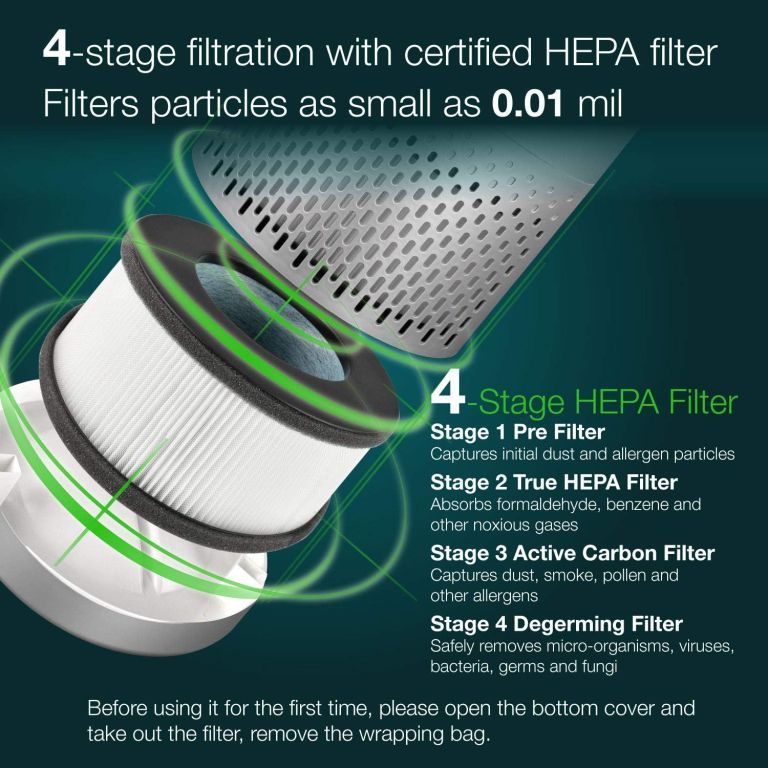 4-stage filtration with certified HEPA filter
Filters particles as small as 0.01 mil

4-Stage HEPA Filter

Stage 1 Pre Filter
Captures initial dust and allergen particles

Stage 2 True HEPA Filter
Absorbs formaldehyde, benzene and other noxious gases

Stage 3 Active Carbon Filter
Captures dust, smoke, pollen and other allergens

Stage 4 Degerming Filter
Safely removes micro-organisms, viruses, bacteria, germs and fungi

Before using it for the first time, please open the bottom cover and take out the filter, remove the wrapping bag.