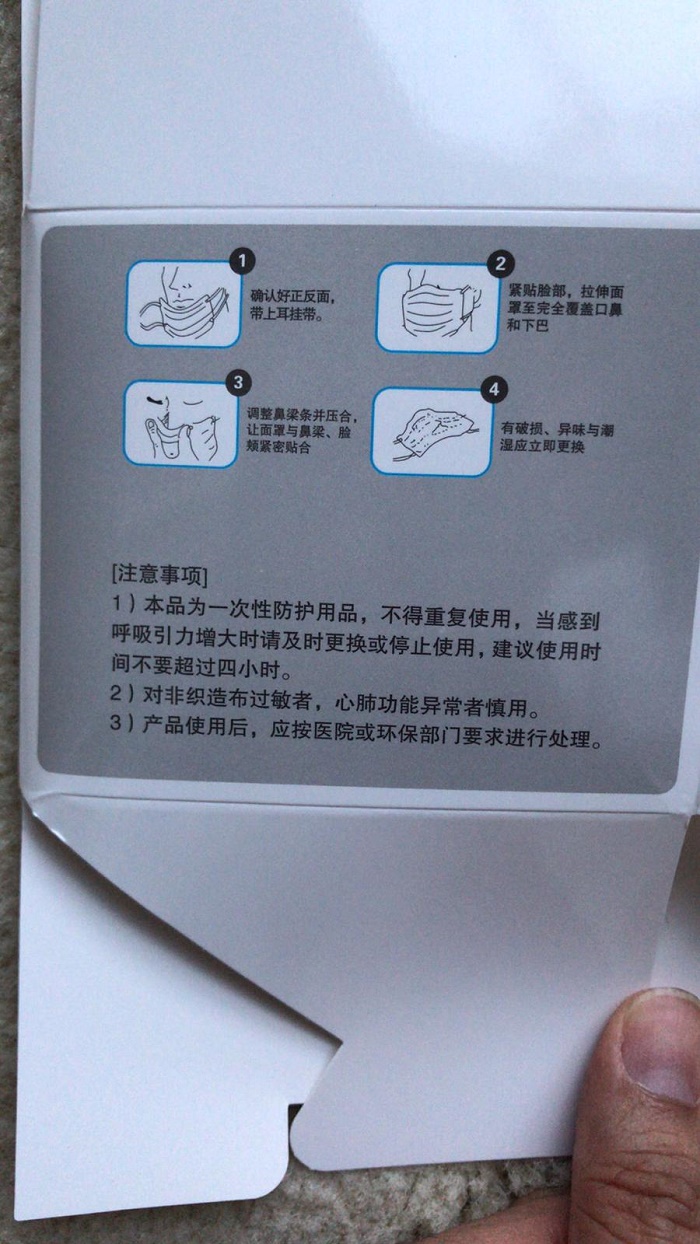 1
确认好正反面，带上耳挂带。

2
紧贴脸部，拉伸面罩至完全覆盖口鼻和下巴

3
调整鼻梁条并压合，让面罩与鼻梁、脸颊紧密贴合

4
有破损、异味与潮湿应立即更换

[注意事项]
1）本品为一次性防护用品，不得重复使用，当感到呼吸引力增大时请及时更换或停止使用，建议使用时间不要超过四小时。
2）对非织造布过敏者，心肺功能异常者慎用。
3）产品使用后，应按医院或环保部门要求进行处理。